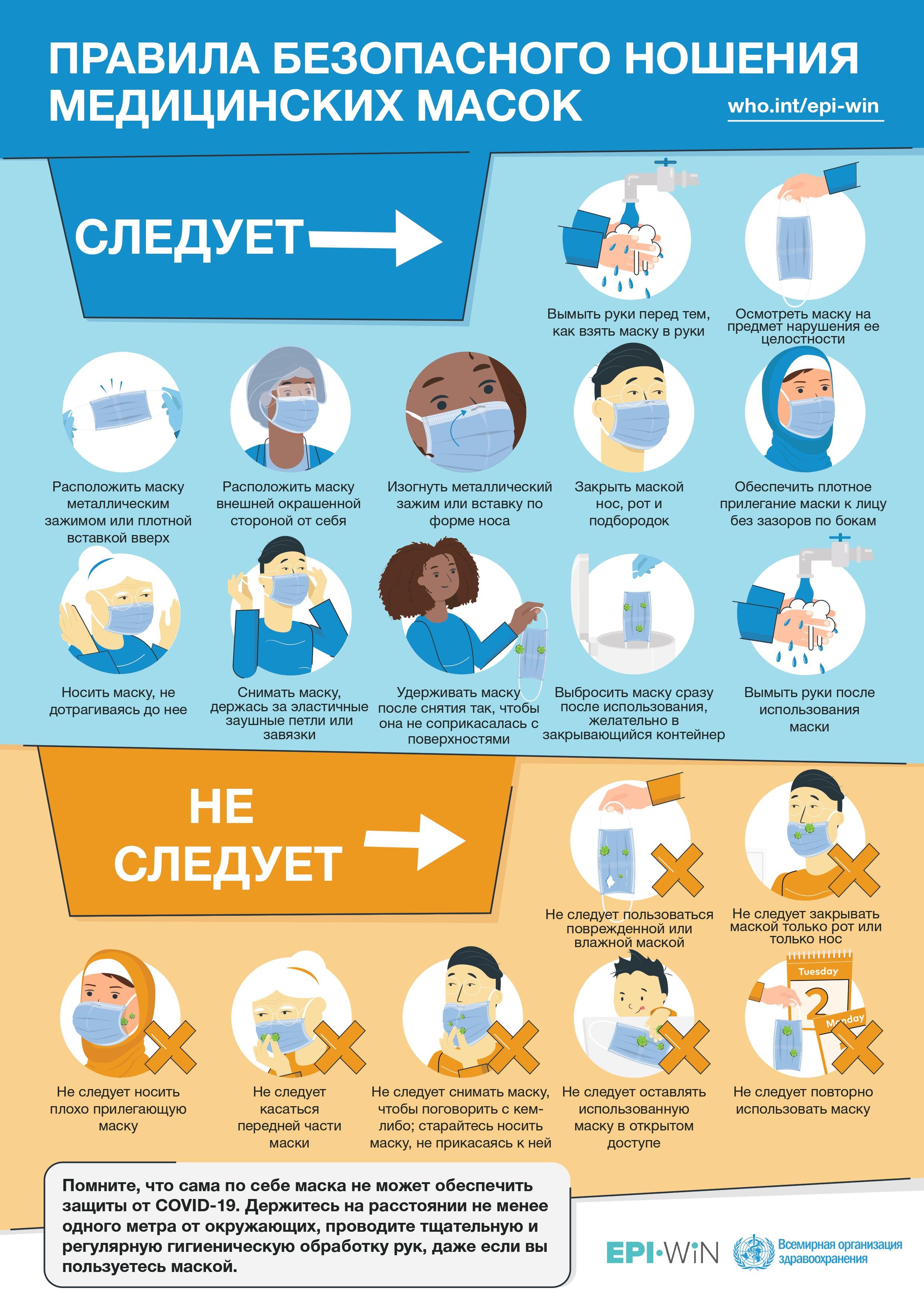 ПРАВИЛА БЕЗОПАСНОГО НОШЕНИЯ МЕДИЦИНСКИХ МАСОК

who.int/epi-win

СЛЕДУЕТ

Вымыть руки перед тем, как взять маску в руки

Осмотреть маску на предмет нарушения ее целостности

Расположить маску металлическим зажимом или плотной вставкой вверх

Расположить маску внешней окрашенной стороной от себя

Изогнуть металлический зажим или вставку по форме носа

Закрыть маской нос, рот и подбородок

Обеспечить плотное прилегание маски к лицу без зазоров по бокам

Носить маску, не дотрагиваясь до нее

Снимать маску, держась за эластичные заушные петли или завязки

Удерживать маску после снятия так, чтобы она не соприкасалась с поверхностями

Выбросить маску сразу после использования, желательно в закрывающийся контейнер

Вымыть руки после использования маски

НЕ СЛЕДУЕТ

Не следует пользоваться поврежденной или влажной маской

Не следует закрывать маской только рот или только нос

Tuesday

2

Monday

Не следует носить плохо прилегающую маску

Не следует касаться передней части маски

Не следует снимать маску, чтобы поговорить с кем-либо; старайтесь носить маску, не прикасаясь к ней

Не следует оставлять использованную маску в открытом доступе

Не следует повторно использовать маску

Помните, что сама по себе маска не может обеспечить защиты от COVID-19. Держитесь на расстоянии не менее одного метра от окружающих, проводите тщательную и регулярную гигиеническую обработку рук, даже если вы пользуетесь маской.

EPI·WiN

Всемирная организация здравоохранения